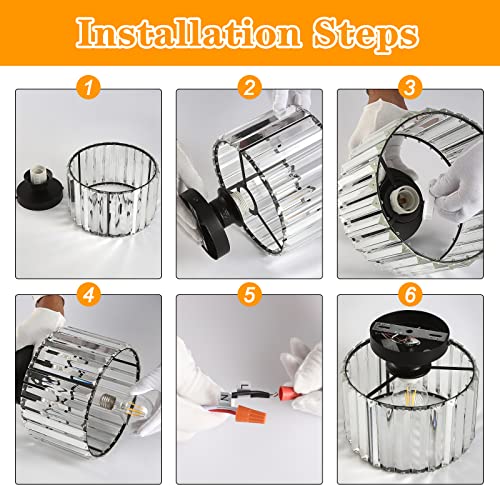 Installation Steps

1

2

3

4

5

N L

6