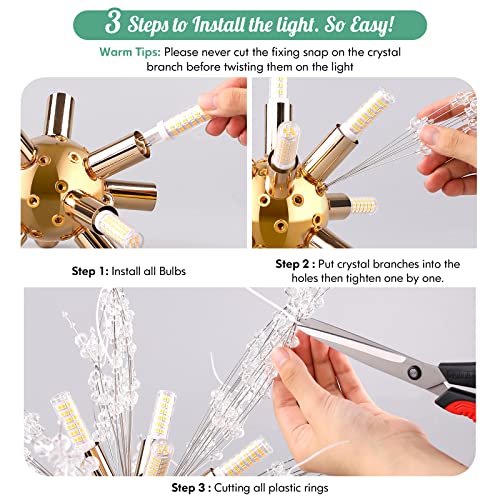 3 Steps to Install the light. So Easy!

Warm Tips: Please never cut the fixing snap on the crystal branch before twisting them on the light

Step 1: Install all Bulbs

Step 2 : Put crystal branches into the holes then tighten one by one.

Step 3 : Cutting all plastic rings