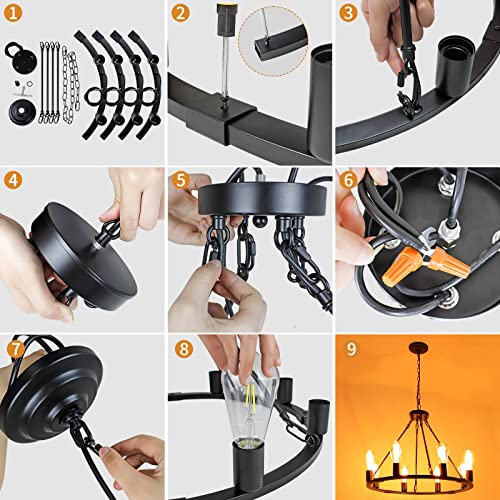 1
2
3
4
5
6
7
8
9