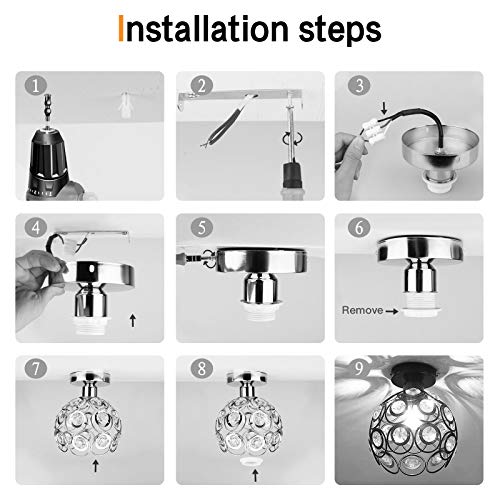 Installation steps

1

2

3

4

5

6

Remove

7

8

9