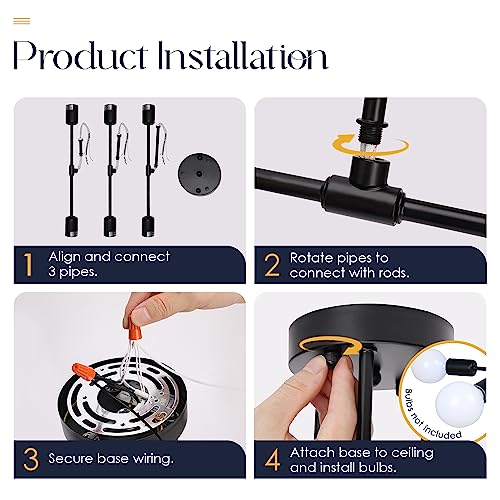 Product Installation

1 Align and connect 3 pipes.

2 Rotate pipes to connect with rods.

3 Secure base wiring.

Bulbs not included

4 Attach base to ceiling and install bulbs.