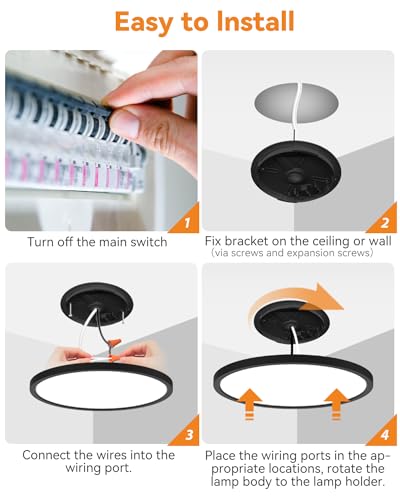 Easy to Install

1
Turn off the main switch

2
Fix bracket on the ceiling or wall
(via screws and expansion screws)

3
Connect the wires into the wiring port.

4
Place the wiring ports in the appropriate locations, rotate the lamp body to the lamp holder.