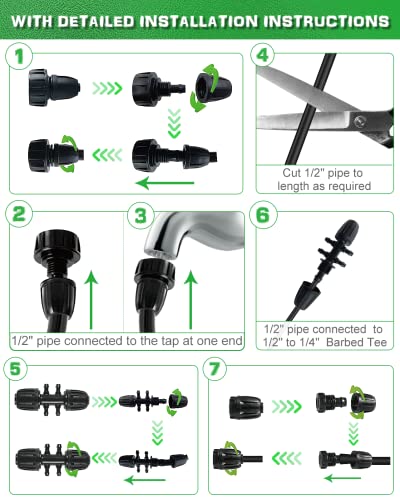 WITH DETAILED INSTALLATION INSTRUCTIONS

1

4

Cut 1/2" pipe to length as required

2

3

1/2" pipe connected to the tap at one end

6

1/2" pipe connected to 1/2" to 1/4" Barbed Tee

5

7