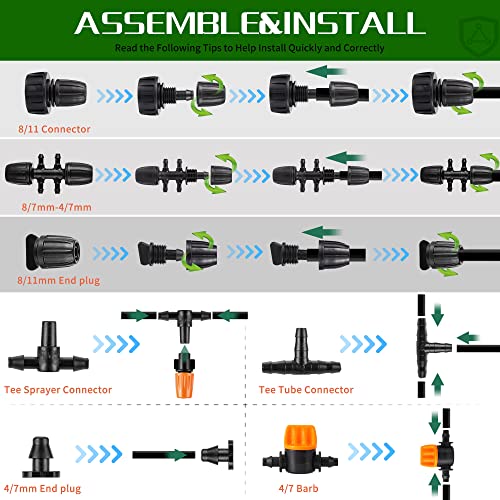 ASSEMBLE&INSTALL

Read the Following Tips to Help Install Quickly and Correctly

8/11 Connector

8/7mm-4/7mm

8/11mm End plug

Tee Sprayer Connector

Tee Tube Connector

4/7mm End plug

4/7 Barb