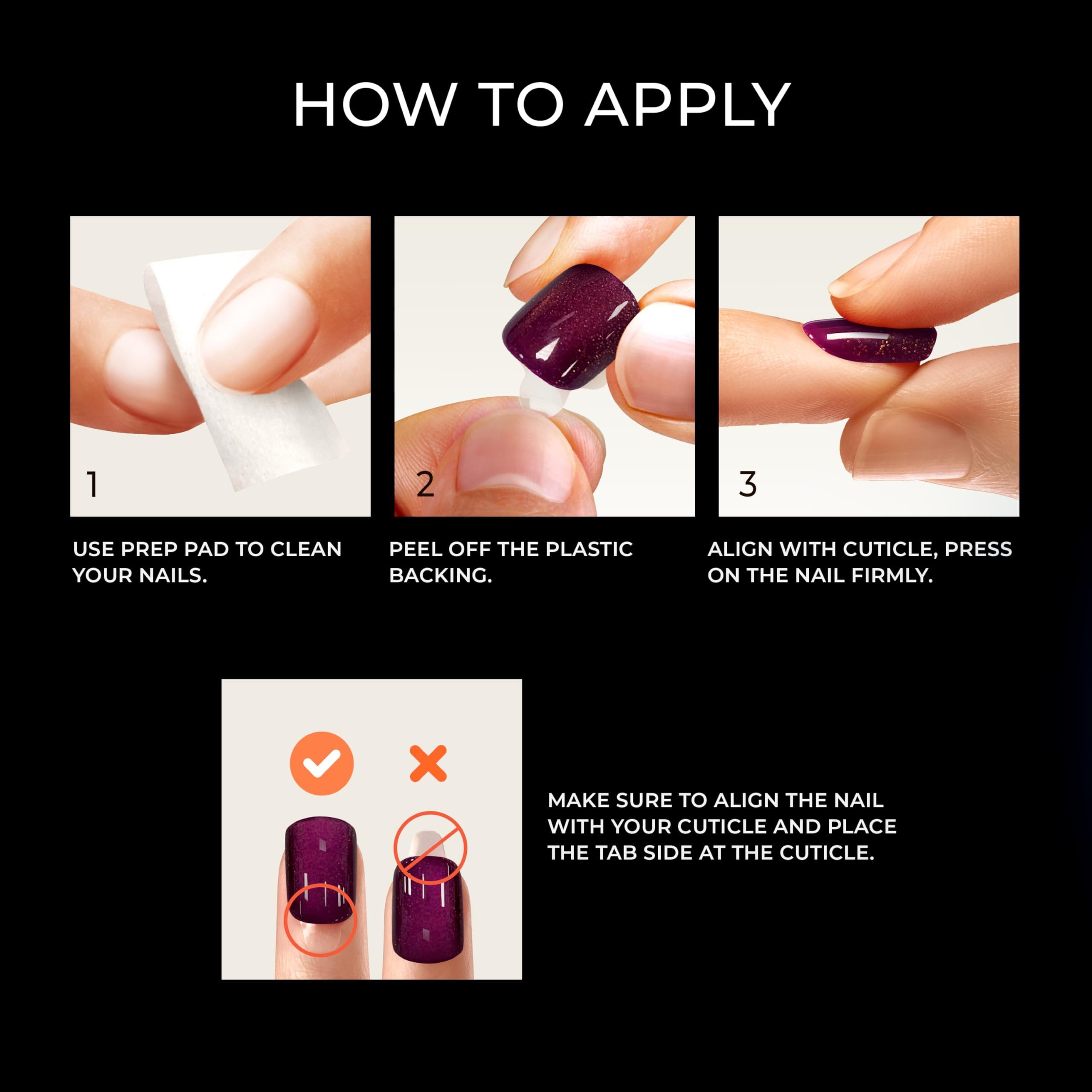 HOW TO APPLY

1

USE PREP PAD TO CLEAN YOUR NAILS.

2

PEEL OFF THE PLASTIC BACKING.

3

ALIGN WITH CUTICLE, PRESS ON THE NAIL FIRMLY.

MAKE SURE TO ALIGN THE NAIL WITH YOUR CUTICLE AND PLACE THE TAB SIDE AT THE CUTICLE.