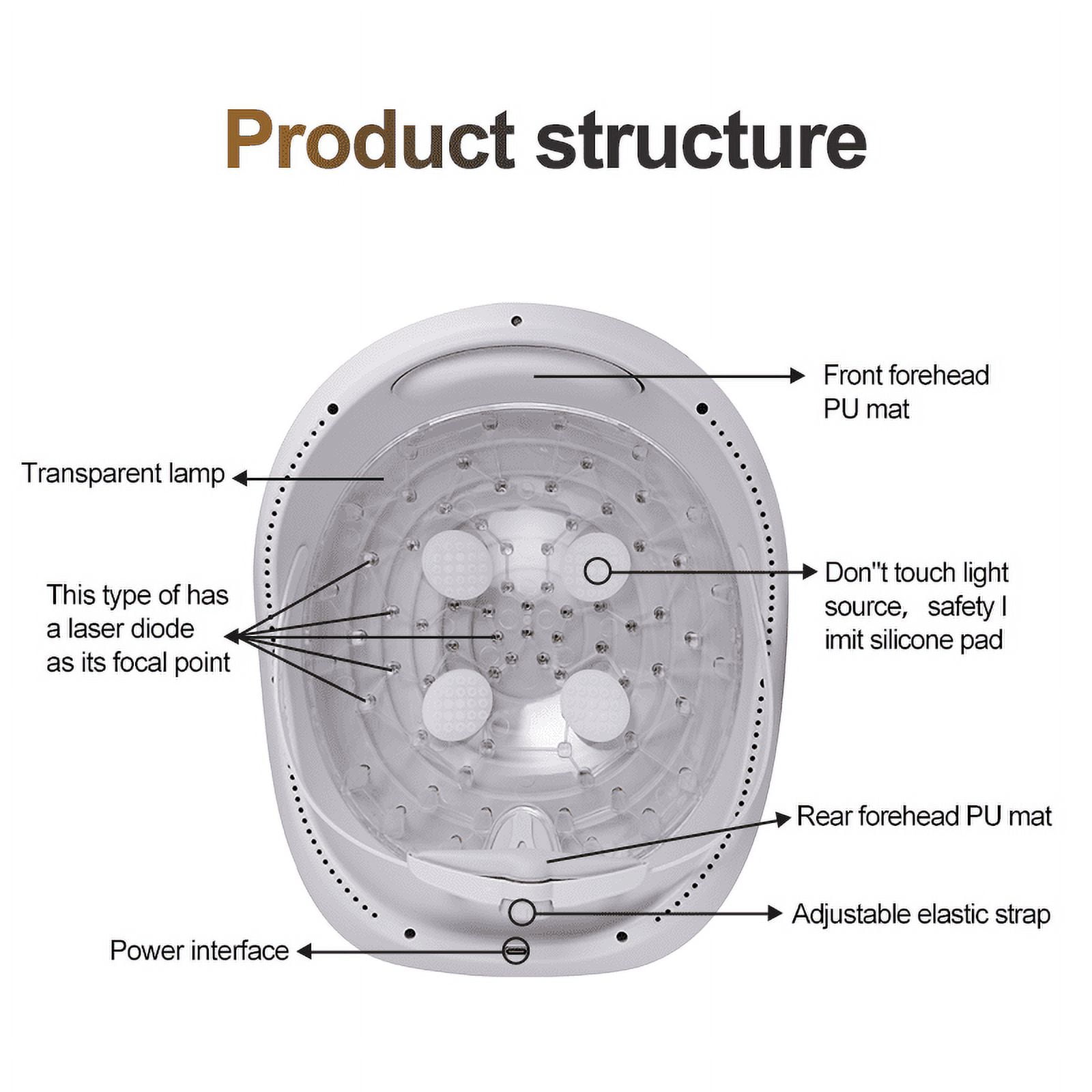 Product structure

Front forehead PU mat

Transparent lamp

This type of has a laser diode as its focal point

Don"t touch light source, safety l imit silicone pad

Rear forehead PU mat

Adjustable elastic strap

Power interface