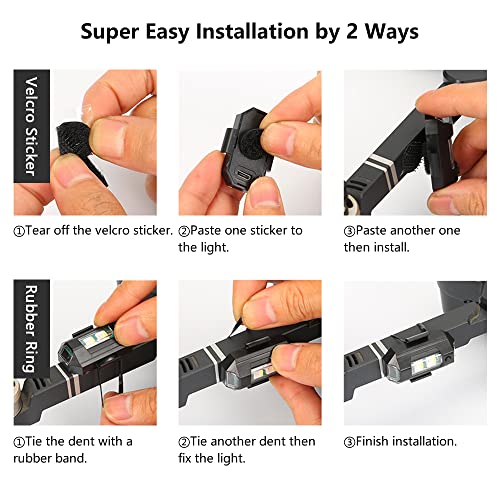 Super Easy Installation by 2 Ways

Velcro Sticker

①Tear off the velcro sticker.

②Paste one sticker to the light.

③Paste another one then install.

Rubber Ring

①Tie the dent with a rubber band.

②Tie another dent then fix the light.

③Finish installation.