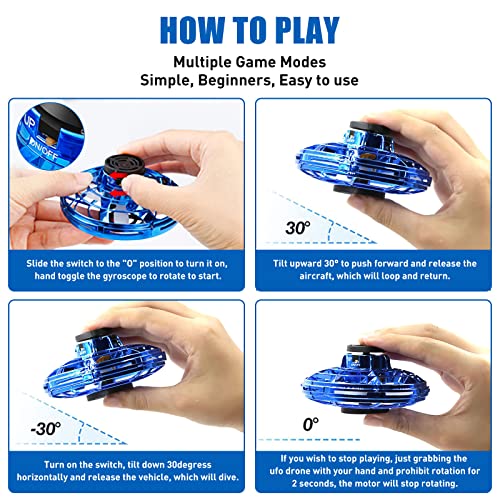 HOW TO PLAY

Multiple Game Modes
Simple, Beginners, Easy to use

UP
ON/OFF

Slide the switch to the "O" position to turn it on, hand toggle the gyroscope to rotate to start.

30°

Tilt upward 30° to push forward and release the aircraft, which will loop and return.

-30°

Turn on the switch, tilt down 30degress horizontally and release the vehicle, which will dive.

0°

If you wish to stop playing, just grabbing the ufo drone with your hand and prohibit rotation for 2 seconds, the motor will stop rotating.