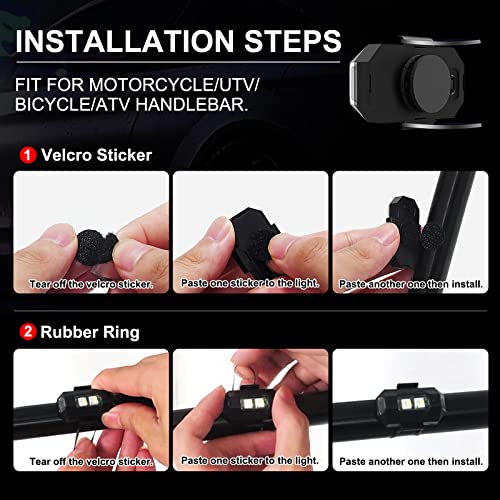 INSTALLATION STEPS

FIT FOR MOTORCYCLE/UTV/ BICYCLE/ATV HANDLEBAR.

1 Velcro Sticker

Tear off the velcro sticker.

Paste one sticker to the light.

Paste another one then install.

2 Rubber Ring

Tear off the velcro sticker.

Paste one sticker to the light.

Paste another one then install.