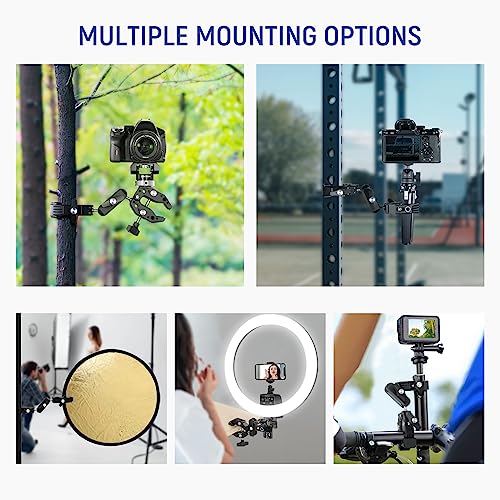 MULTIPLE MOUNTING OPTIONS