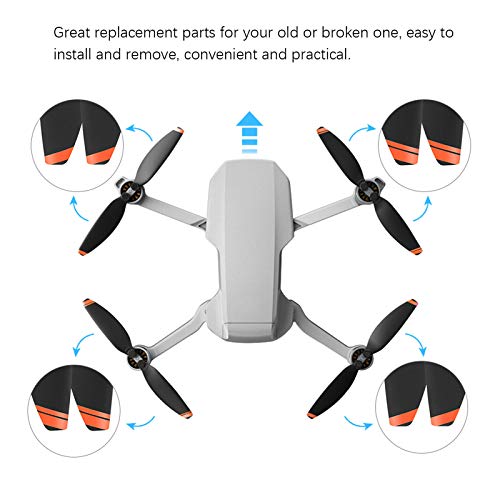 Great replacement parts for your old or broken one, easy to install and remove, convenient and practical.