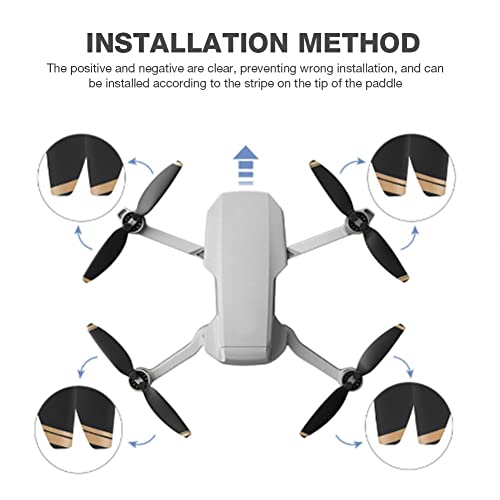 INSTALLATION METHOD

The positive and negative are clear, preventing wrong installation, and can be installed according to the stripe on the tip of the paddle