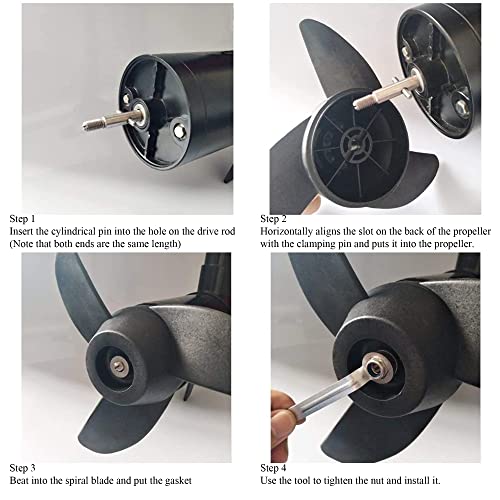 Step 1
Insert the cylindrical pin into the hole on the drive rod (Note that both ends are the same length)

Step 2
Horizontally aligns the slot on the back of the propeller with the clamping pin and puts it into the propeller.

Step 3
Beat into the spiral blade and put the gasket

Step 4
Use the tool to tighten the nut and install it.