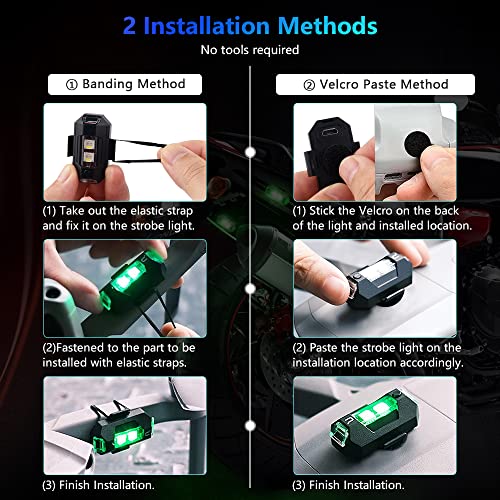 2 Installation Methods
No tools required

① Banding Method

(1) Take out the elastic strap and fix it on the strobe light.

(2)Fastened to the part to be installed with elastic straps.

(3) Finish Installation.

② Velcro Paste Method

(1) Stick the Velcro on the back of the light and installed location.

(2) Paste the strobe light on the installation location accordingly.

(3) Finish Installation.