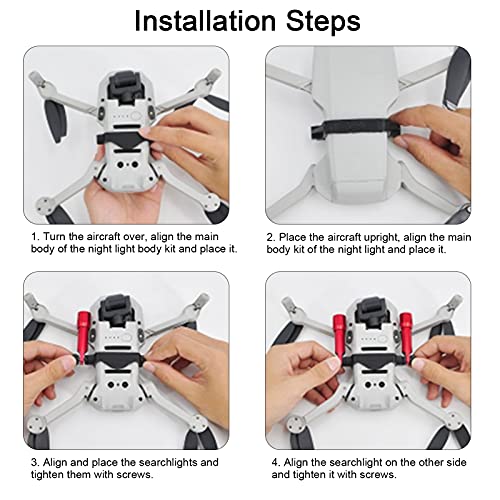 Installation Steps

1. Turn the aircraft over, align the main body of the night light body kit and place it.

2. Place the aircraft upright, align the main body kit of the night light and place it.

3. Align and place the searchlights and tighten them with screws.

4. Align the searchlight on the other side and tighten it with screws.