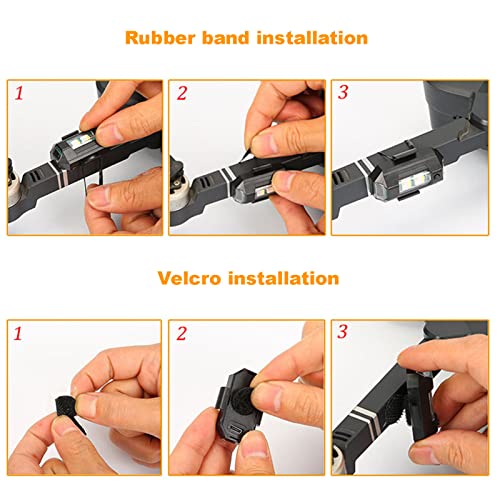 Rubber band installation

1

2

3

Velcro installation

1

2

3