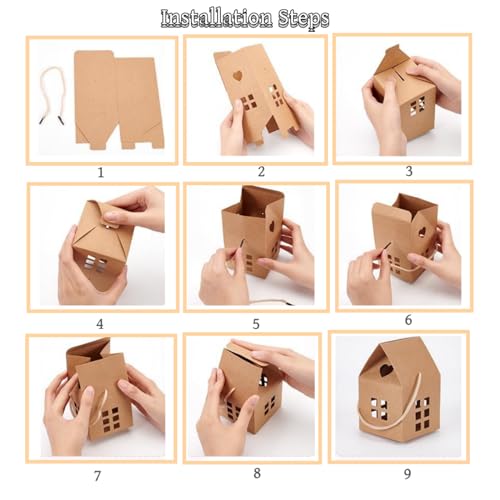 Installation Steps

1

2

3

4

5

6

7

8

9