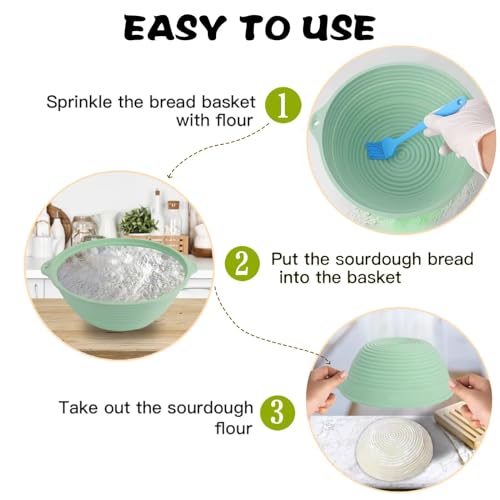 EASY TO USE

Sprinkle the bread basket with flour

1

2

Put the sourdough bread into the basket

Take out the sourdough flour

3