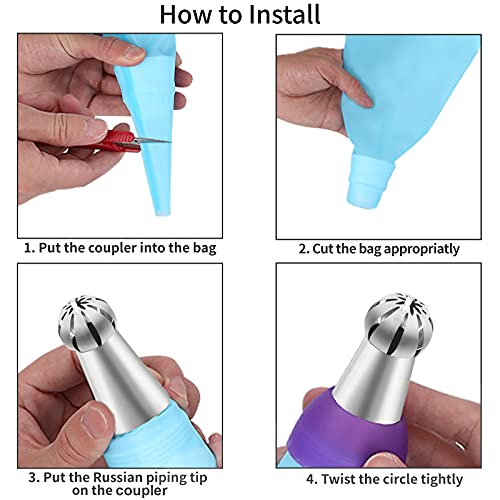 How to Install

1. Put the coupler into the bag

2. Cut the bag appropriatly

3. Put the Russian piping tip on the coupler

4. Twist the circle tightly