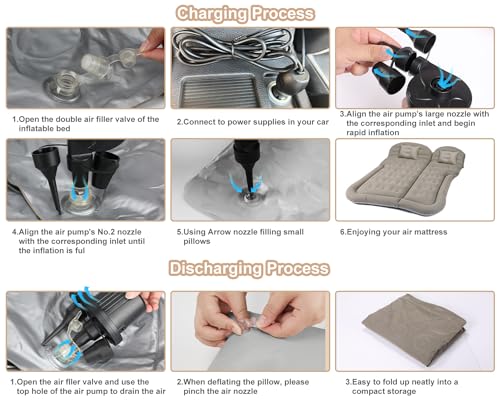 Charging Process

1.Open the double air filler valve of the inflatable bed

2.Connect to power supplies in your car

3.Align the air pump's large nozzle with the corresponding inlet and begin rapid inflation

4.Align the air pump's No.2 nozzle with the corresponding inlet until the inflation is ful

5.Using Arrow nozzle filling small pillows

6.Enjoying your air mattress

Discharging Process

1.Open the air fller valve and use the top hole of the air pump to drain the air

2.When deflating the pillow, please pinch the air nozzle

3.Easy to fold up neatly into a compact storage