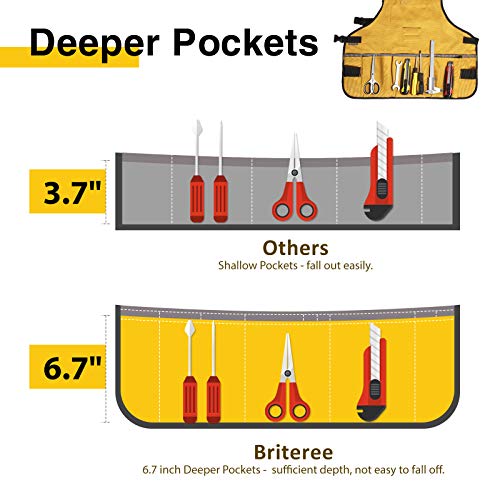 Deeper Pockets

3.7"

Others
Shallow Pockets - fall out easily.

6.7"

Briteree
6.7 inch Deeper Pockets - sufficient depth, not easy to fall off.