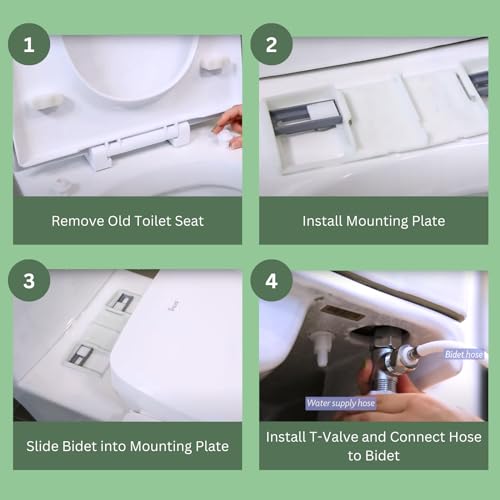 1

Remove Old Toilet Seat

2

Install Mounting Plate

3

Slide Bidet into Mounting Plate

4

Bidet hose

Water supply hose

Install T-Valve and Connect Hose to Bidet