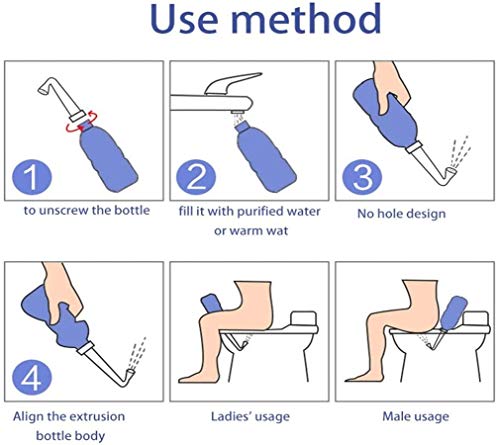 Use method

1

to unscrew the bottle

2

fill it with purified water or warm wat

3

No hole design

4

Align the extrusion bottle body

Ladies' usage

Male usage