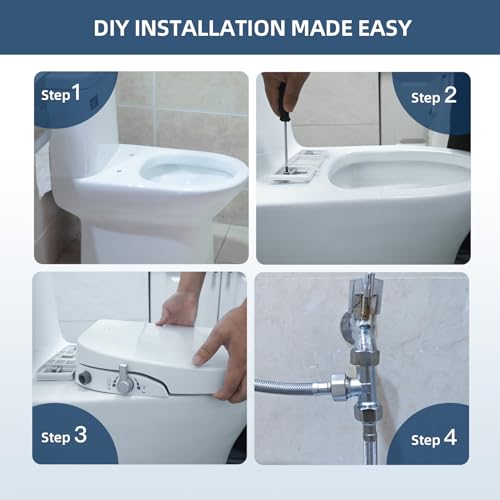 DIY INSTALLATION MADE EASY

Step 1

Step 2

Step 3

Step 4