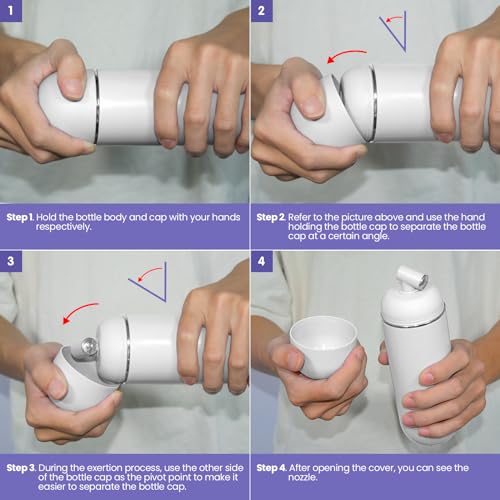 1

Step 1. Hold the bottle body and cap with your hands respectively.

2

Step 2. Refer to the picture above and use the hand holding the bottle cap to separate the bottle cap at a certain angle.

3

Step 3. During the exertion process, use the other side of the bottle cap as the pivot point to make it easier to separate the bottle cap.

4

Step 4. After opening the cover, you can see the nozzle.