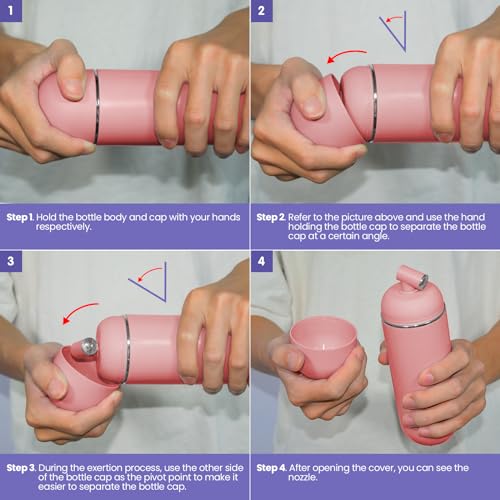 1

Step 1. Hold the bottle body and cap with your hands respectively.

2

Step 2. Refer to the picture above and use the hand holding the bottle cap to separate the bottle cap at a certain angle.

3

Step 3. During the exertion process, use the other side of the bottle cap as the pivot point to make it easier to separate the bottle cap.

4

Step 4. After opening the cover, you can see the nozzle.