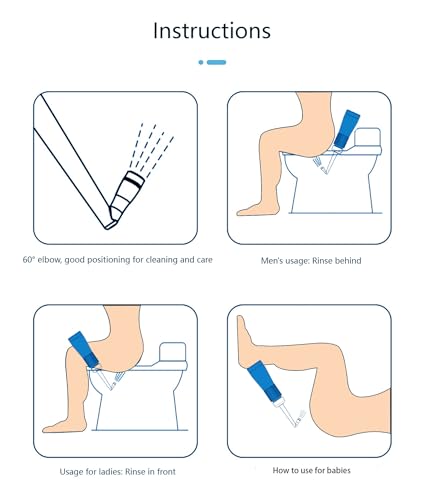 Instructions

60° elbow, good positioning for cleaning and care

Men's usage: Rinse behind

Usage for ladies: Rinse in front

How to use for babies