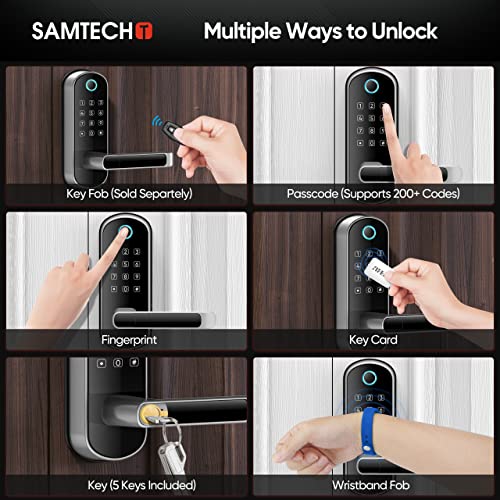 SAMTECH T

Multiple Ways to Unlock

Key Fob (Sold Separtely)

Passcode (Supports 200+ Codes)

Fingerprint

Key Card

Key (5 Keys Included)

Wristband Fob