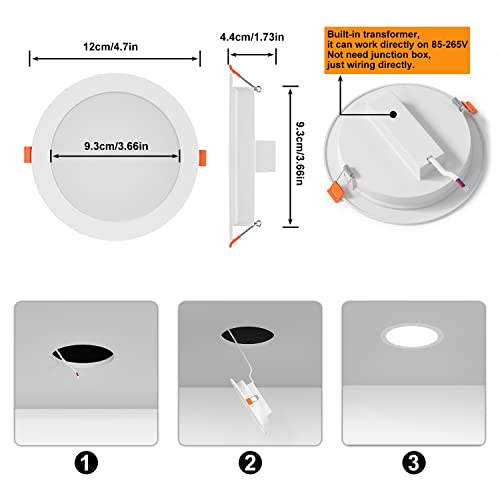 12cm/4.7in

9.3cm/3.66in

4.4cm/1.73in

9.3cm/3.66in

Built-in transformer, it can work directly on 85-265V Not need junction box, just wiring directly.

1

2

3