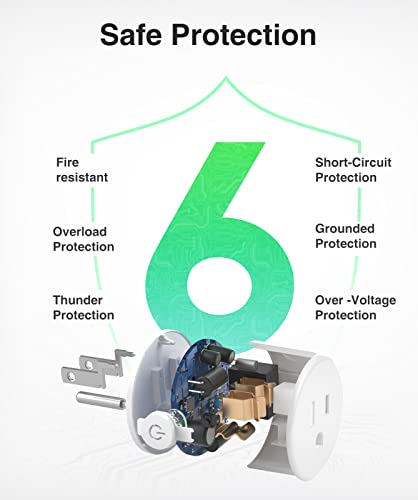 Safe Protection

6

Fire resistant

Overload Protection

Thunder Protection

Short-Circuit Protection

Grounded Protection

Over -Voltage Protection