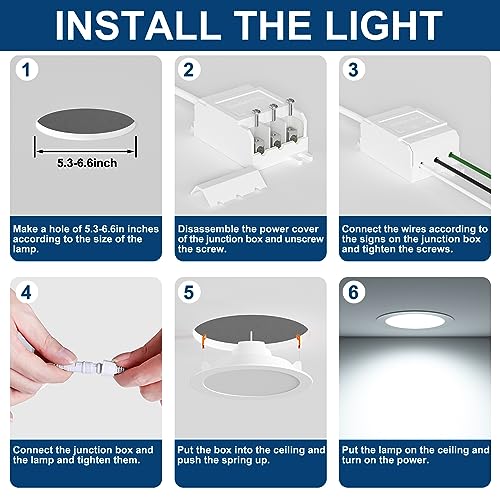 INSTALL THE LIGHT

1

5.3-6.6inch

Make a hole of 5.3-6.6in inches according to the size of the lamp.

2

Disassemble the power cover of the junction box and unscrew the screw.

3

Connect the wires according to the signs on the junction box and tighten the screws.

4

Connect the junction box and the lamp and tighten them.

5

Put the box into the ceiling and push the spring up.

6

Put the lamp on the ceiling and turn on the power.