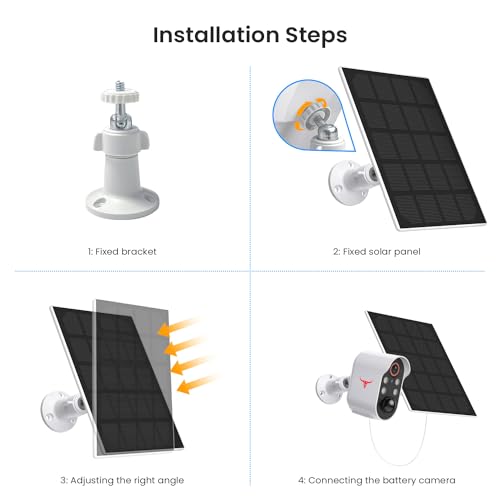 Installation Steps

1: Fixed bracket

2: Fixed solar panel

3: Adjusting the right angle

4: Connecting the battery camera