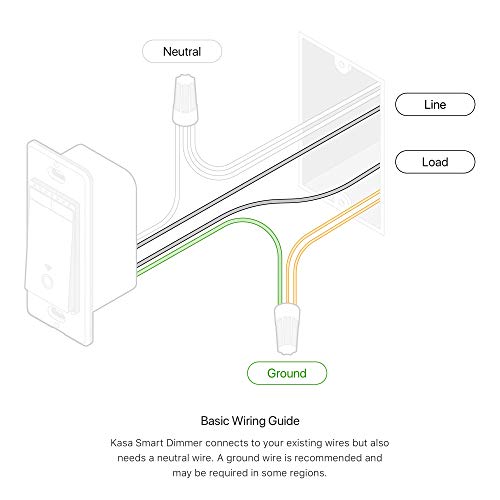 Neutral

Line

Load

Ground

Basic Wiring Guide

Kasa Smart Dimmer connects to your existing wires but also needs a neutral wire. A ground wire is recommended and may be required in some regions.