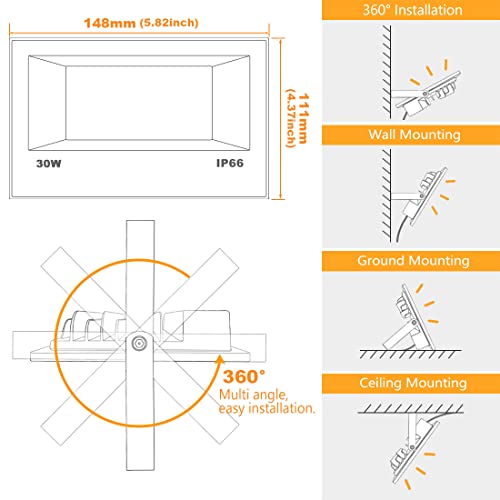 148mm (5.82inch)

111mm (4.37inch)

30W

IP66

360°
Multi angle, easy installation.

360° Installation

Wall Mounting

Ground Mounting

Ceiling Mounting