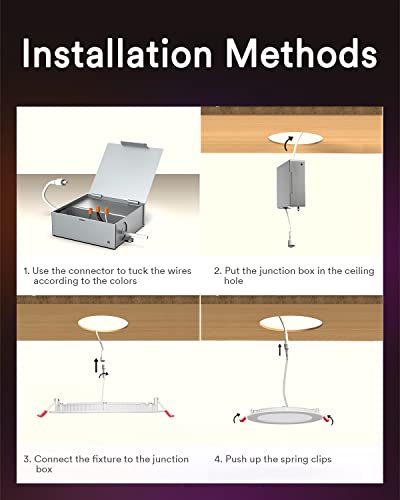 Installation Methods

1. Use the connector to tuck the wires according to the colors

2. Put the junction box in the ceiling hole

3. Connect the fixture to the junction box

4. Push up the spring clips