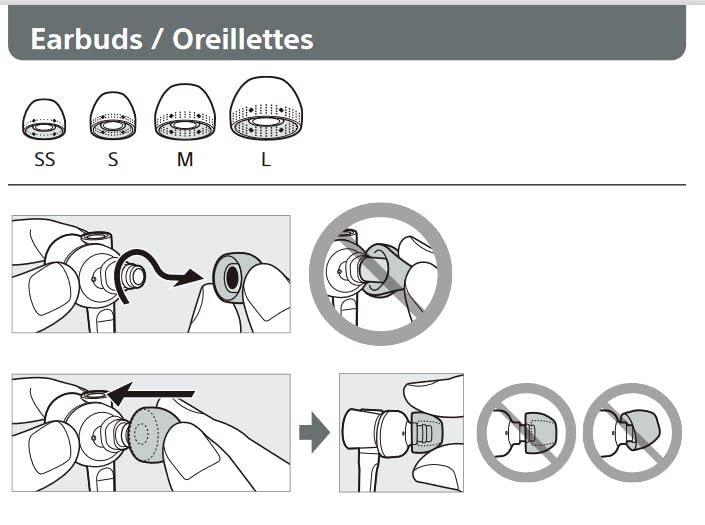 Earbuds / Oreillettes

SS S M L