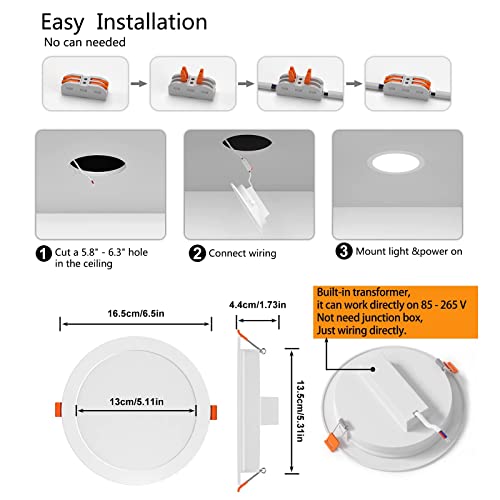 Easy Installation
No can needed

1 Cut a 5.8" - 6.3" hole in the ceiling

2 Connect wiring

3 Mount light &power on

16.5cm/6.5in

13cm/5.11in

4.4cm/1.73in

13.5cm/5.31in

Built-in transformer, it can work directly on 85 - 265 V
Not need junction box,
Just wiring directly.