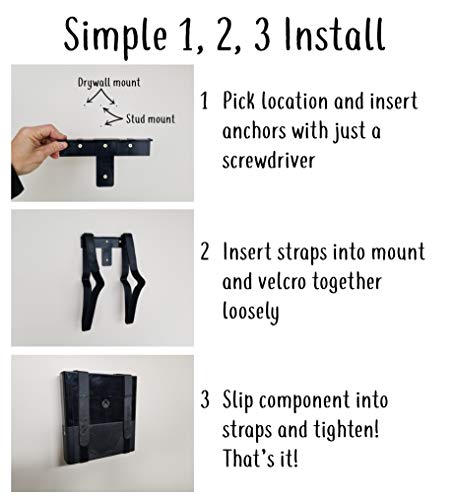 Simple 1, 2, 3 Install

Drywall mount

Stud mount

1 Pick location and insert anchors with just a screwdriver

2 Insert straps into mount and velcro together loosely

3 Slip component into straps and tighten! That's it!