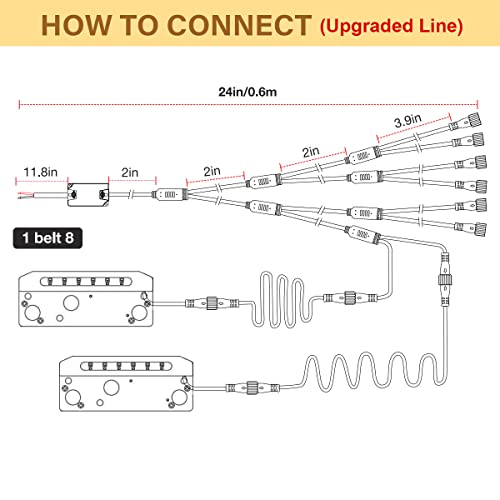 HOW TO CONNECT (Upgraded Line)

24in/0.6m

3.9in

2in

11.8in

2in

2in

1 belt 8