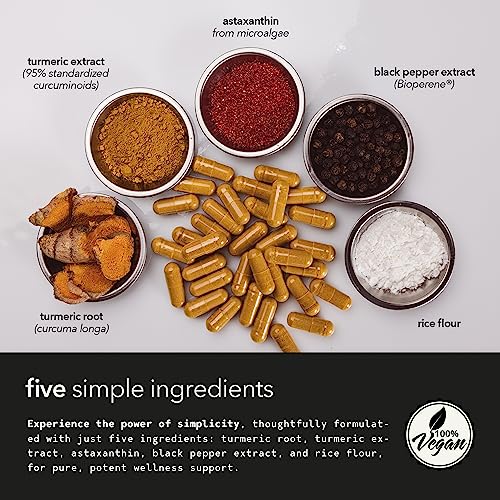 astaxanthin
from microalgae

turmeric extract
(95% standardized curcuminoids)

black pepper extract
(Bioperene®)

turmeric root
(curcuma longa)

rice flour

five simple ingredients

Experience the power of simplicity, thoughtfully formulated with just five ingredients: turmeric root, turmeric extract, astaxanthin, black pepper extract, and rice flour, for pure, potent wellness support.

100% Vegan