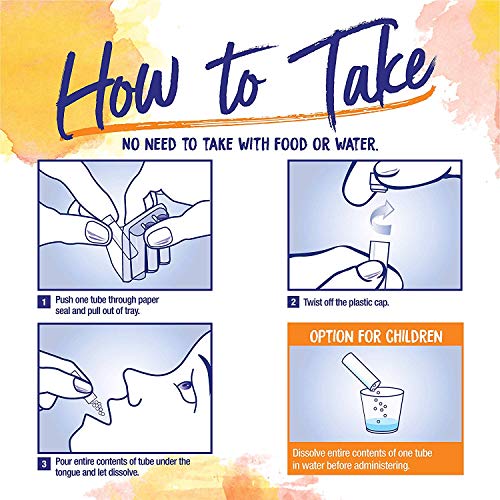 How to Take

NO NEED TO TAKE WITH FOOD OR WATER.

1 Push one tube through paper seal and pull out of tray.

2 Twist off the plastic cap.

3 Pour entire contents of tube under the tongue and let dissolve.

OPTION FOR CHILDREN

Dissolve entire contents of one tube in water before administering.