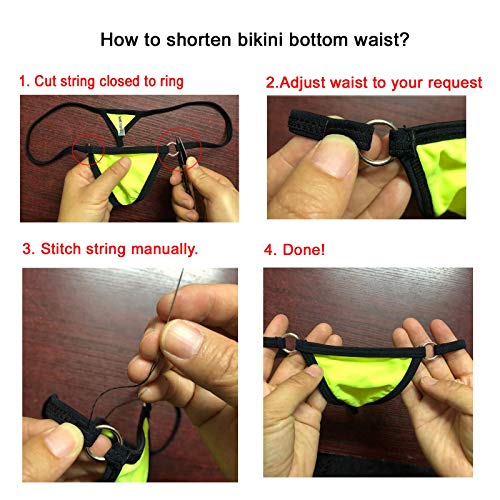 How to shorten bikini bottom waist?

1. Cut string closed to ring

2.Adjust waist to your request

3. Stitch string manually.

4. Done!