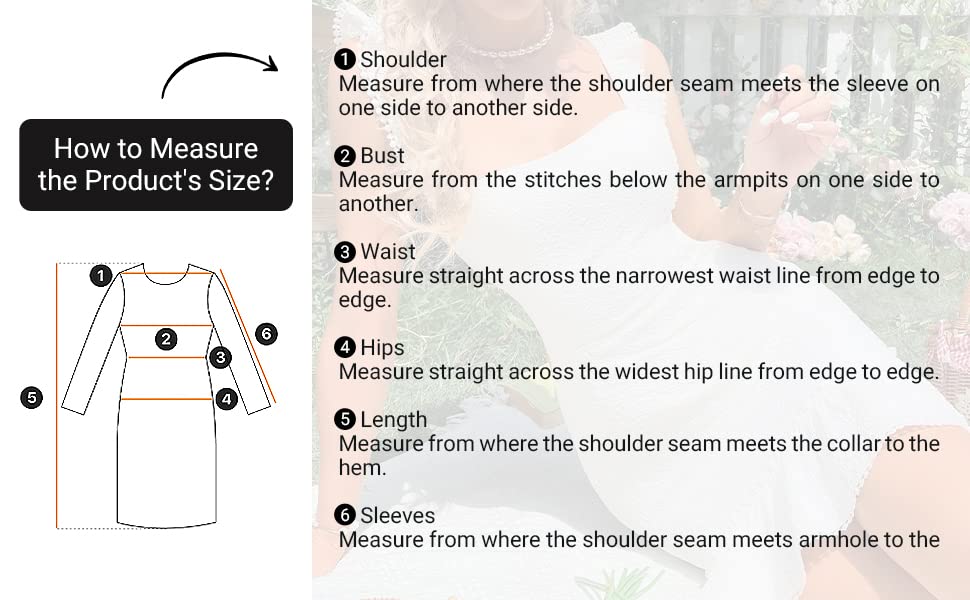 How to Measure the Product's Size?

1

2

3

4

5

6

❶ Shoulder
Measure from where the shoulder seam meets the sleeve on one side to another side.

❷ Bust
Measure from the stitches below the armpits on one side to another.

❸ Waist
Measure straight across the narrowest waist line from edge to edge.

❹ Hips
Measure straight across the widest hip line from edge to edge.

❺ Length
Measure from where the shoulder seam meets the collar to the hem.

❻ Sleeves
Measure from where the shoulder seam meets armhole to the