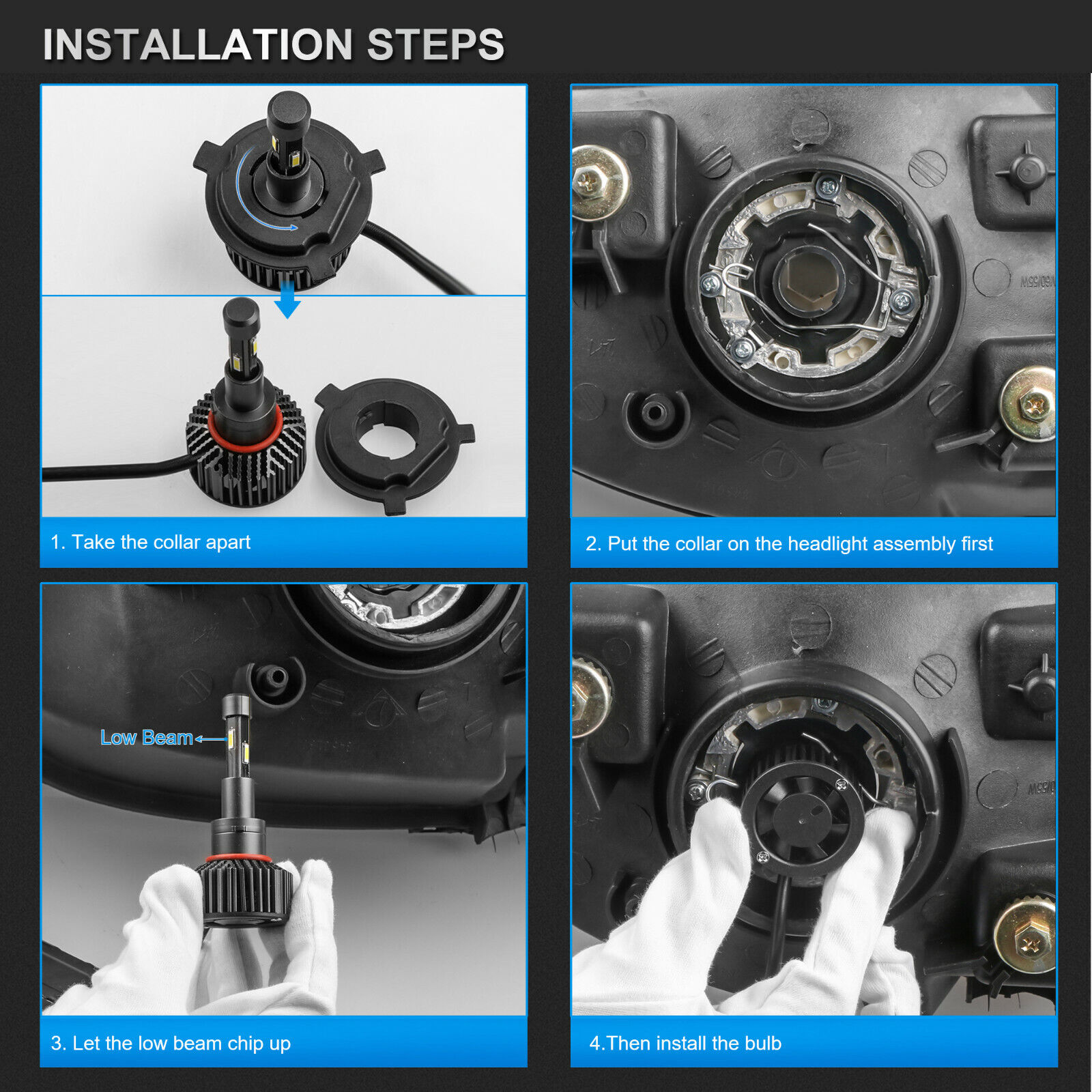 INSTALLATION STEPS

1. Take the collar apart

2. Put the collar on the headlight assembly first

Low Beam

3. Let the low beam chip up

4.Then install the bulb