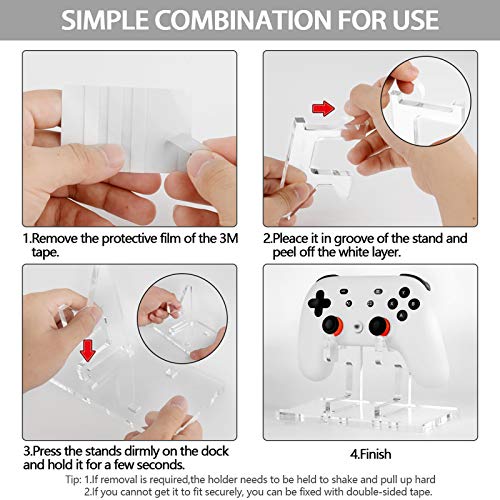 SIMPLE COMBINATION FOR USE

1.Remove the protective film of the 3M tape.

2.Pleace it in groove of the stand and peel off the white layer.

3.Press the stands dirmly on the dock and hold it for a few seconds.

4.Finish

Tip: 1.If removal is required,the holder needs to be held to shake and pull up hard
2.If you cannot get it to fit securely, you can be fixed with double-sided tape.