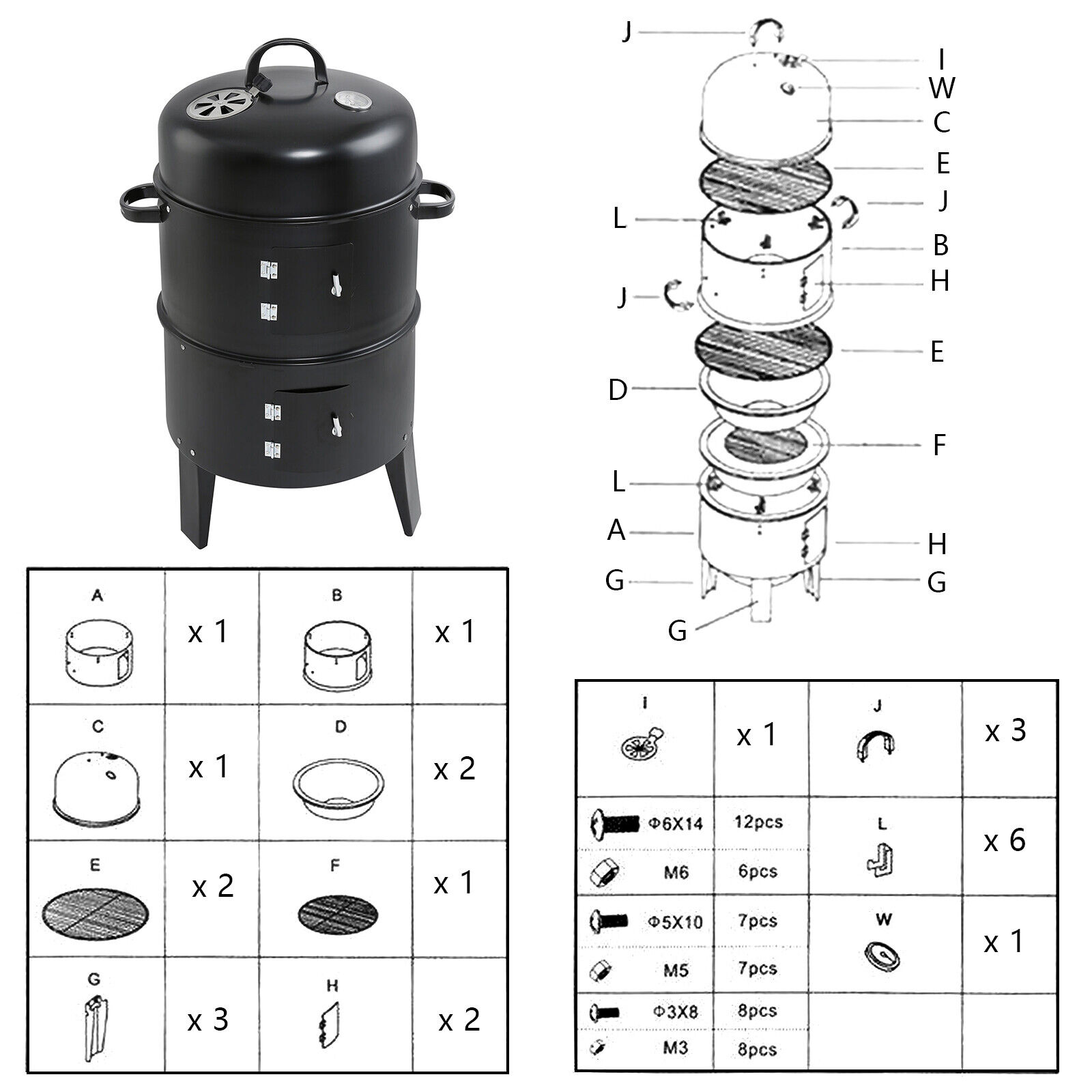 J
I
W
C
E
J
L
B
H
J
E
D
F
L
A
H
G
G
G

| A | x 1 | B | x 1 |
|---|---|---|---|
| C | x 1 | D | x 2 |
| E | x 2 | F | x 1 |
| G | x 3 | H | x 2 |

| I | x 1 | J | x 3 |
|---|---|---|---|
| Φ6X14 | 12pcs | L | x 6 |
| M6 | 6pcs | | |
| Φ5X10 | 7pcs | W | x 1 |
| M5 | 7pcs | | |
| Φ3X8 | 8pcs | | |
| M3 | 8pcs | | |